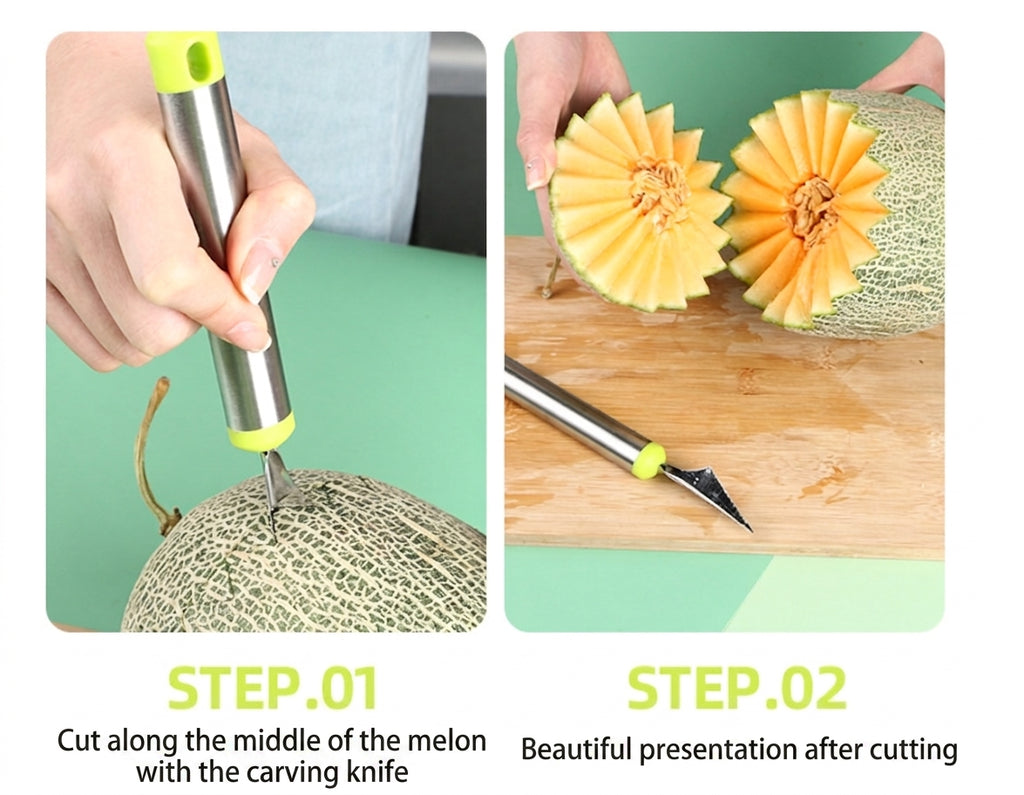 STEP.01
Cut along the middle of the melon with the carving knife

STEP.02
Beautiful presentation after cutting