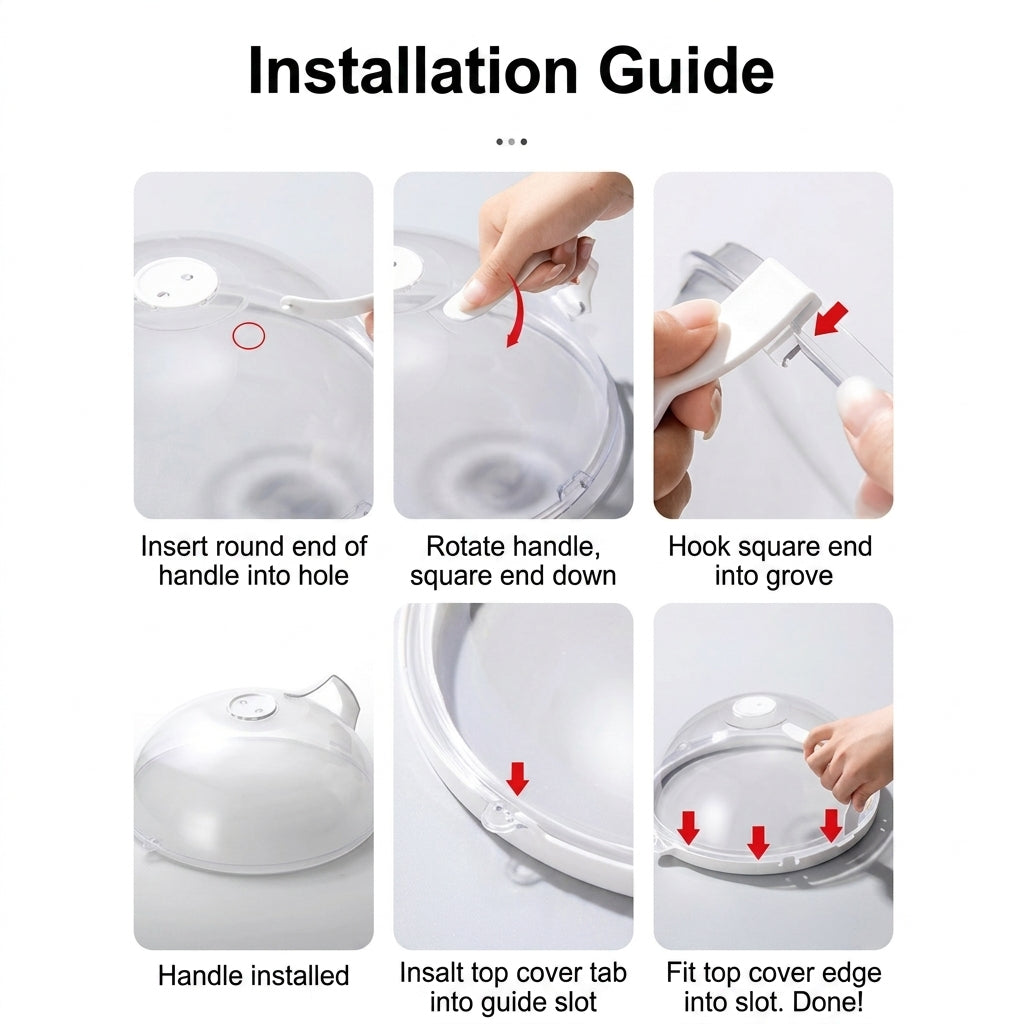 Installation Guide

Insert round end of handle into hole

Rotate handle, square end down

Hook square end into grove

Handle installed

Insalt top cover tab into guide slot

Fit top cover edge into slot. Done!